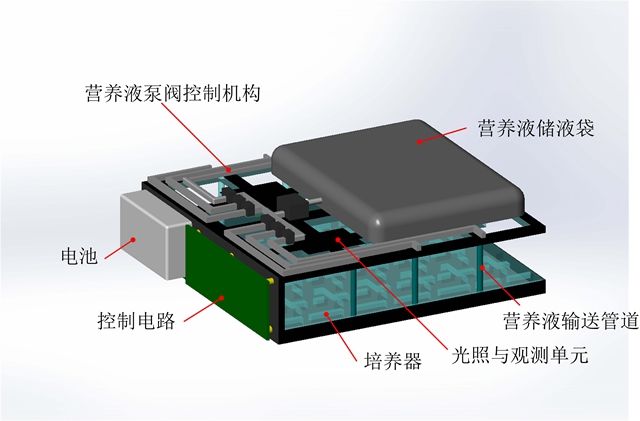 营养液泵阀控制机构

营养液储液袋

电池

控制电路

营养液输送管道

培养器

光照与观测单元